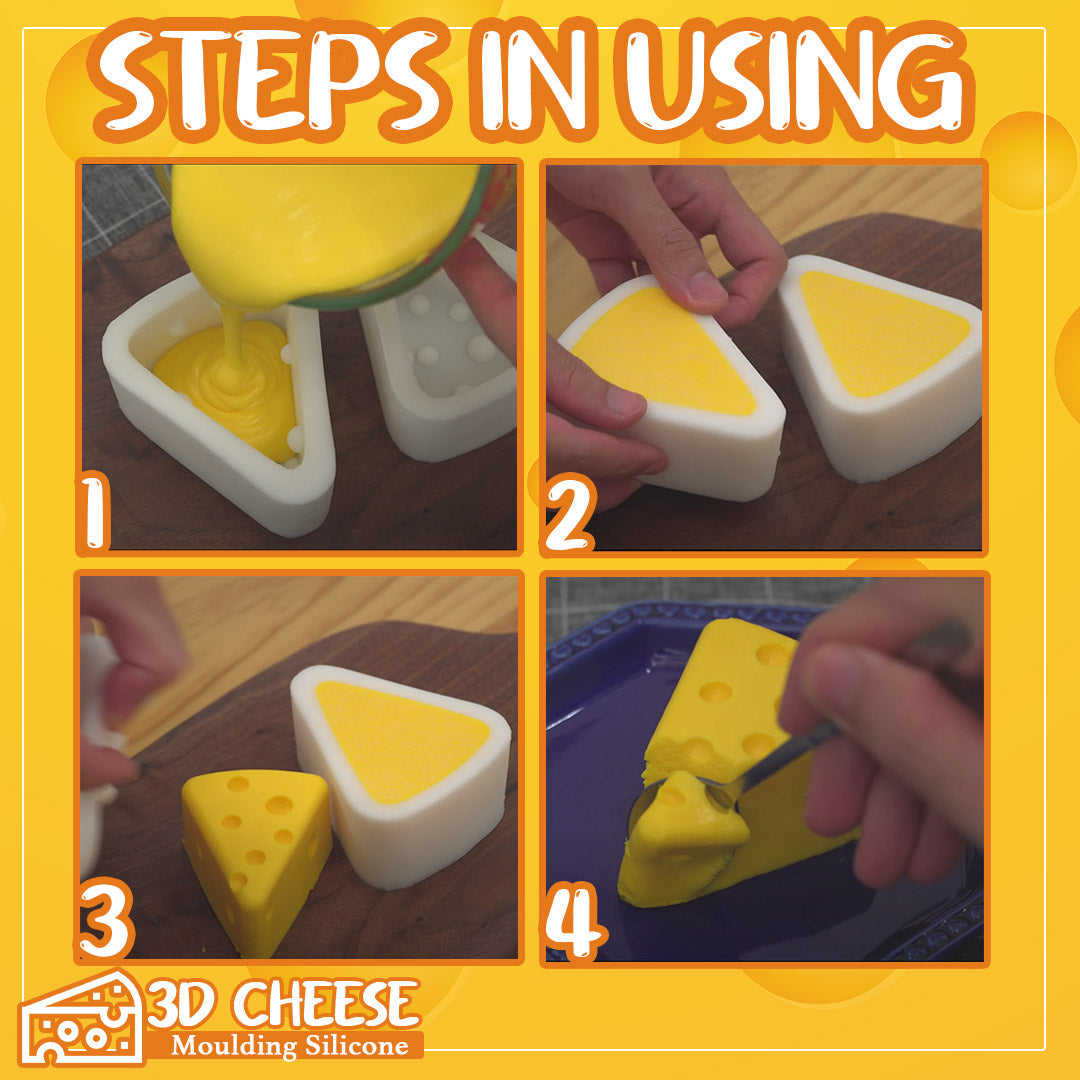 STEPS IN USING

1

2

3

4

3D CHEESE
Moulding Silicone